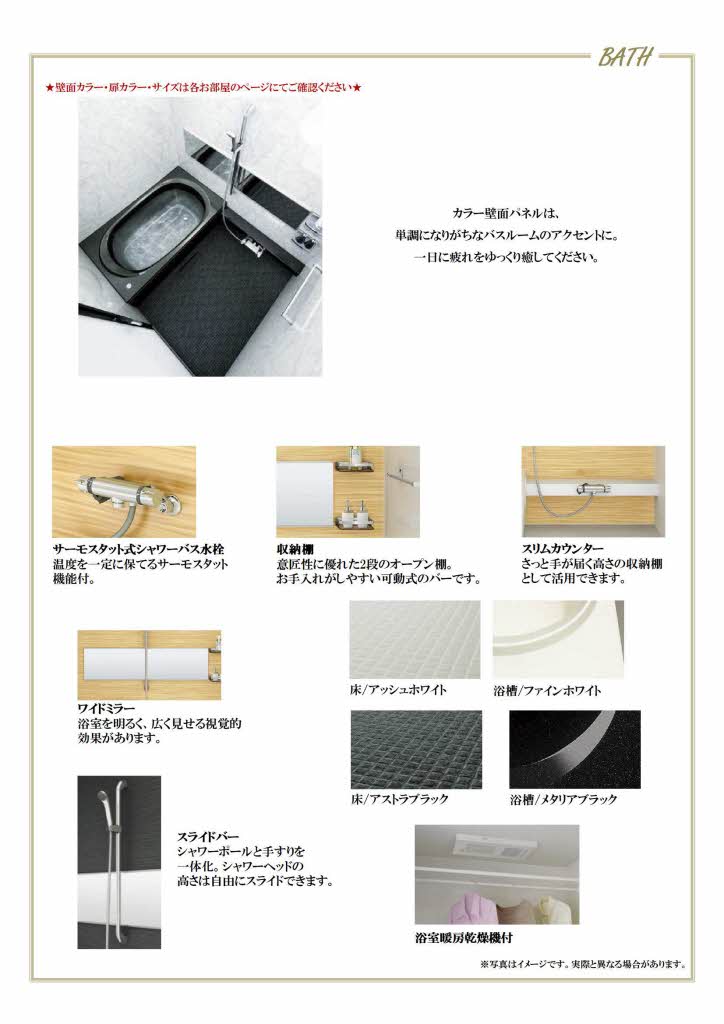 BATH

★壁面カラー・扉カラー・サイズは各お部屋のページにてご確認ください★

カラー壁面パネルは、
単調になりがちなバスルームのアクセントに。
一日に疲れをゆっくり癒してください。

サーモスタット式シャワーバス水栓
温度を一定に保てるサーモスタット機能付。

収納棚
意匠性に優れた2段のオープン棚。
お手入れがしやすい可動式のバーです。

スリムカウンター
さっと手が届く高さの収納棚として活用できます。

ワイドミラー
浴室を明るく、広く見せる視覚的効果があります。

床/アッシュホワイト

浴槽/ファインホワイト

床/アストラブラック

浴槽/メタリアブラック

スライドバー
シャワーポールと手すりを一体化。シャワーヘッドの高さは自由にスライドできます。

浴室暖房乾燥機付

※写真はイメージです。実際と異なる場合があります。